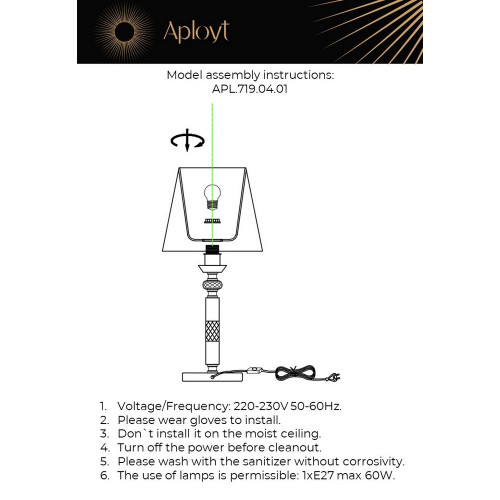 Aployt

Model assembly instructions:
APL.719.04.01

1. Voltage/Frequency: 220-230V 50-60Hz.
2. Please wear gloves to install.
3. Don`t install it on the moist ceiling.
4. Turn off the power before cleanout.
5. Please wash with the sanitizer without corrosivity.
6. The use of lamps is permissible: 1xE27 max 60W.