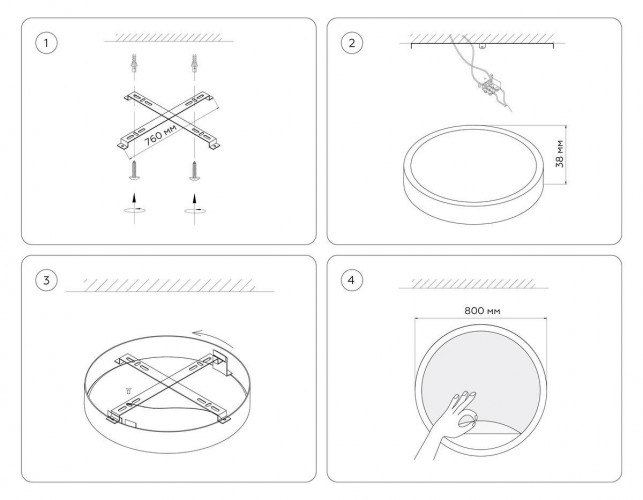 1

760 мм

2

38 мм

3

4

800 мм