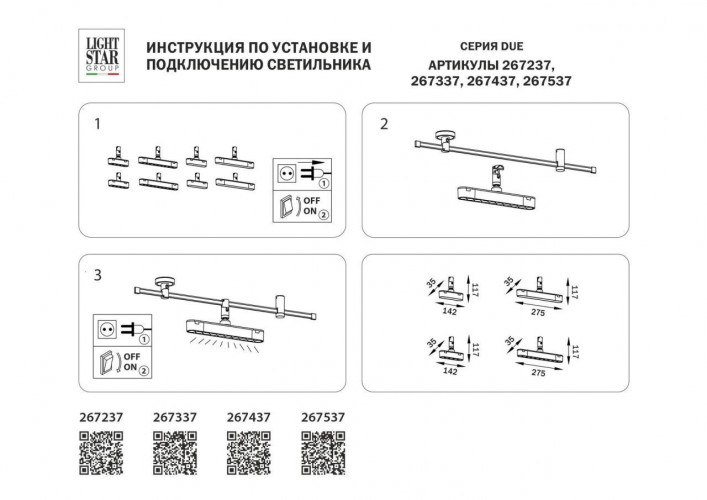 LIGHT STAR GROUP

ИНСТРУКЦИЯ ПО УСТАНОВКЕ И ПОДКЛЮЧЕНИЮ СВЕТИЛЬНИКА

СЕРИЯ DUE
АРТИКУЛЫ 267237, 267337, 267437, 267537

1

1
OFF
ON 2

2

3

1
OFF
ON 2

35
117
142

35
117
275

35
117
142

35
117
275

267237 267337 267437 267537