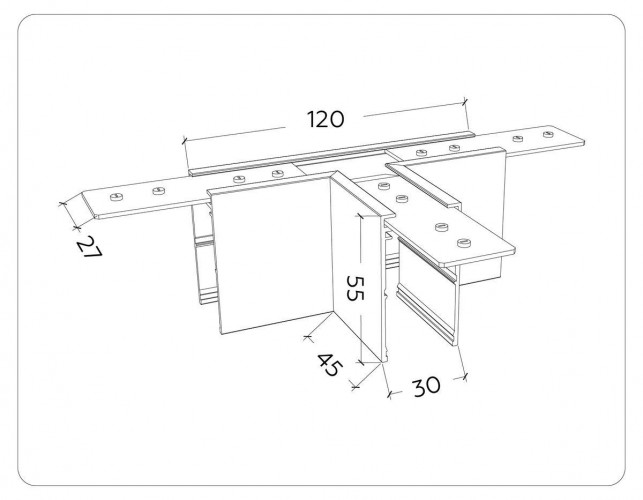 120
27
55
45
30