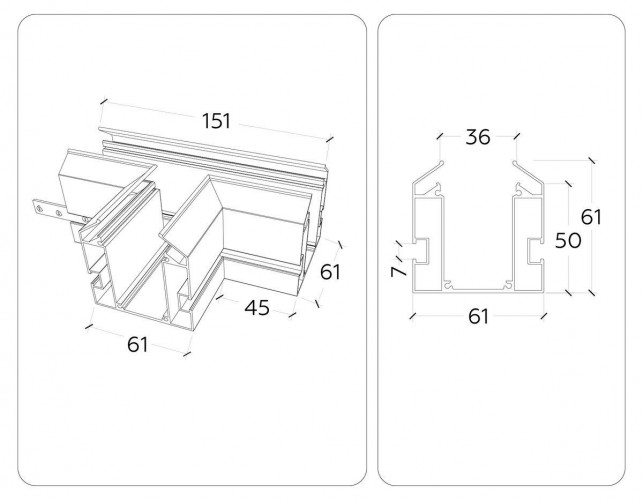 151
61
45
61

36
61
50
7
61