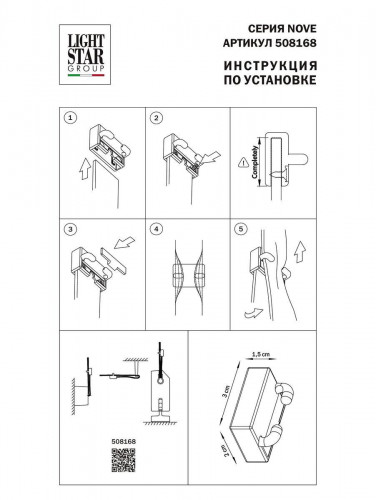 LIGHT STAR GROUP

СЕРИЯ NOVE
АРТИКУЛ 508168

ИНСТРУКЦИЯ
ПО УСТАНОВКЕ

1

2

Completely

3

4

5

508168

1,5 cm

3 cm

2 cm